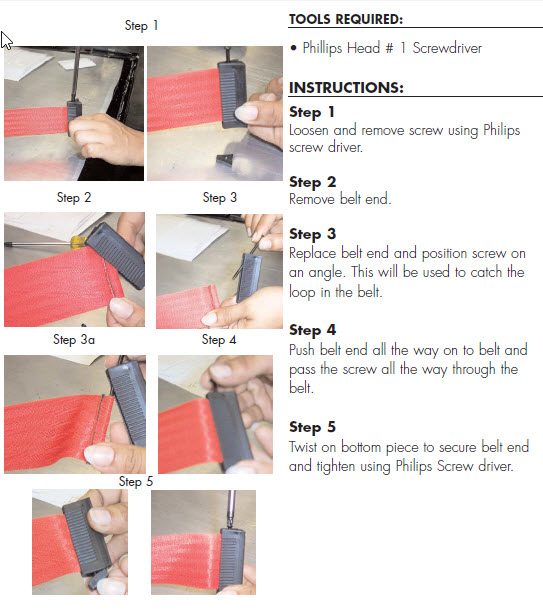 Step 1

Step 2

Step 3

Step 3a

Step 4

Step 5

TOOLS REQUIRED:

• Phillips Head # 1 Screwdriver

INSTRUCTIONS:

Step 1
Loosen and remove screw using Philips screw driver.

Step 2
Remove belt end.

Step 3
Replace belt end and position screw on an angle. This will be used to catch the loop in the belt.

Step 4
Push belt end all the way on to belt and pass the screw all the way through the belt.

Step 5
Twist on bottom piece to secure belt end and tighten using Philips Screw driver.